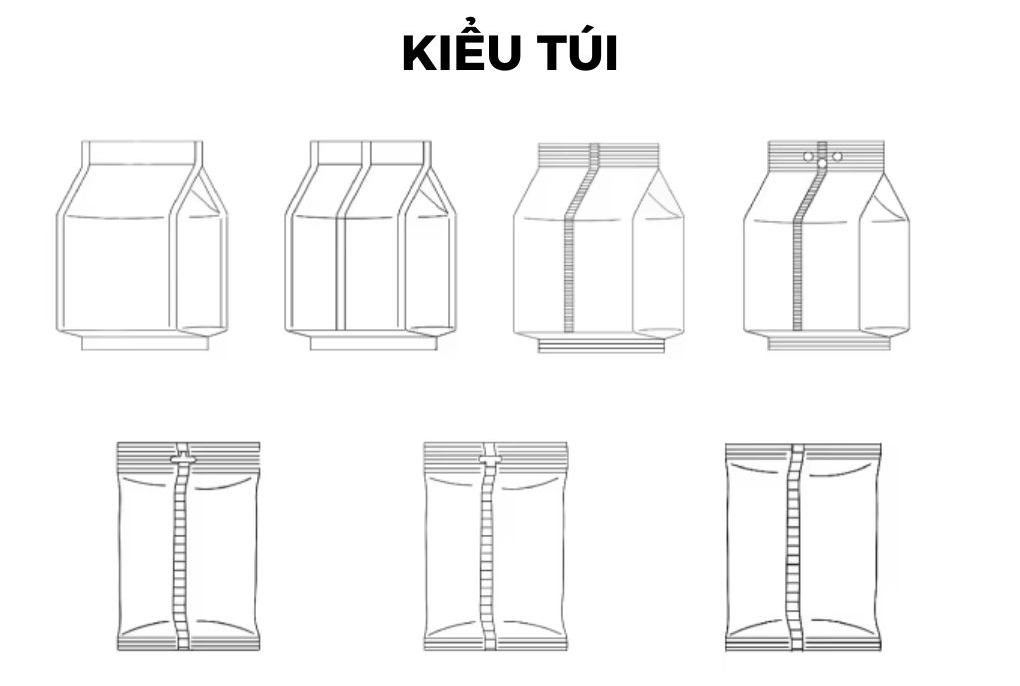 KIỂU TÚI