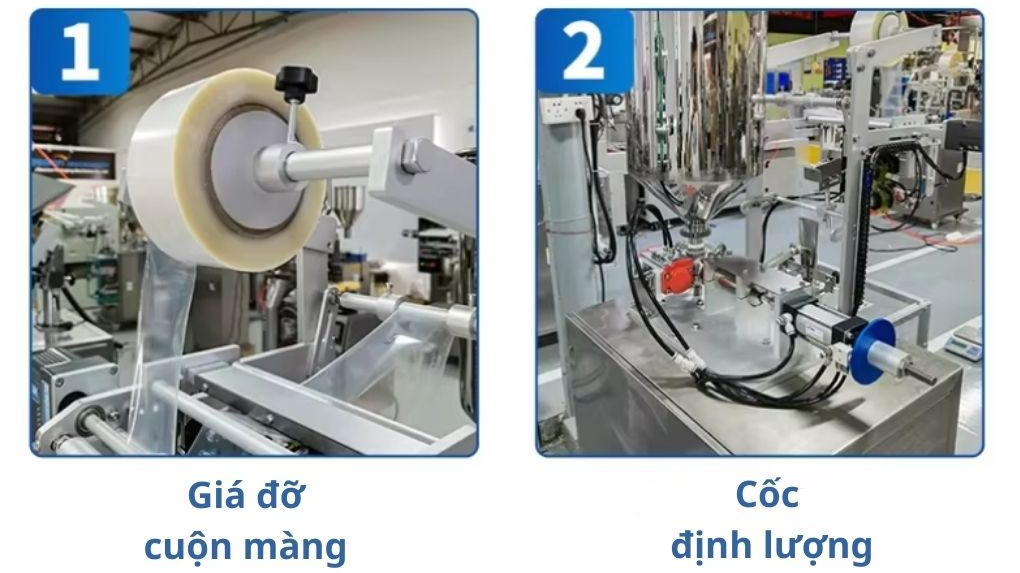 1

Giá đỡ cuộn màng

2

Cốc định lượng