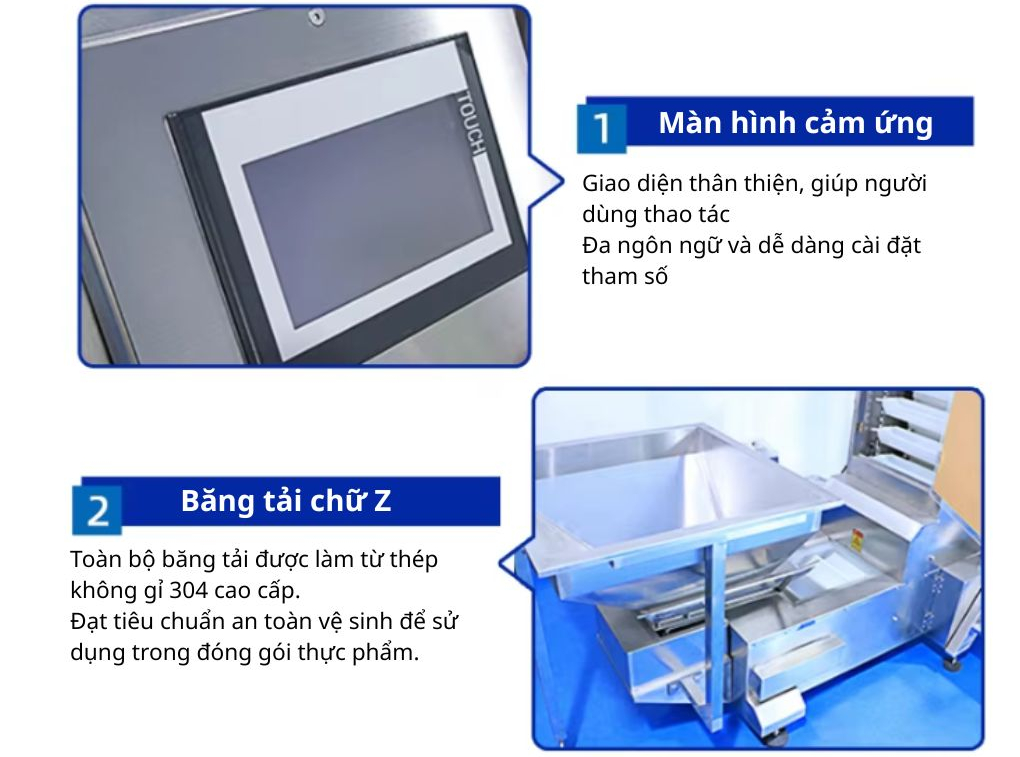 TOUCH

1 Màn hình cảm ứng

Giao diện thân thiện, giúp người dùng thao tác
Đa ngôn ngữ và dễ dàng cài đặt tham số

2 Băng tải chữ Z

Toàn bộ băng tải được làm từ thép không gỉ 304 cao cấp.
Đạt tiêu chuẩn an toàn vệ sinh để sử dụng trong đóng gói thực phẩm.